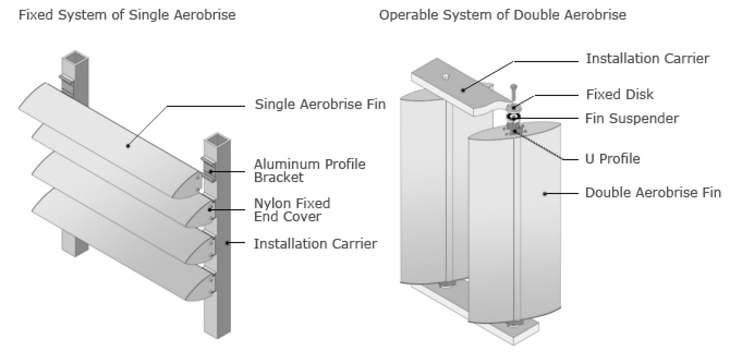 Fixed System of Single Aerobrise

Single Aerobrise Fin

Aluminum Profile Bracket

Nylon Fixed End Cover

Installation Carrier

Operable System of Double Aerobrise

Installation Carrier

Fixed Disk

Fin Suspender

U Profile

Double Aerobrise Fin